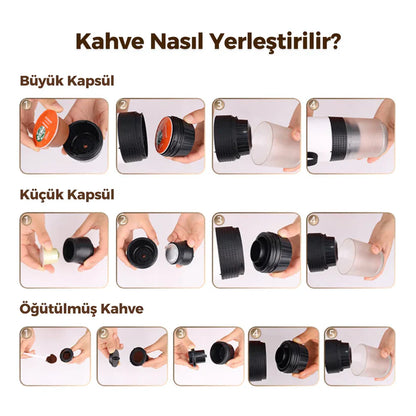 Kahve Nasıl Yerleştirilir?

Büyük Kapsül

1

2

3

4

Küçük Kapsül

1

2

3

4

Öğütülmüş Kahve

1

2

3

4

5