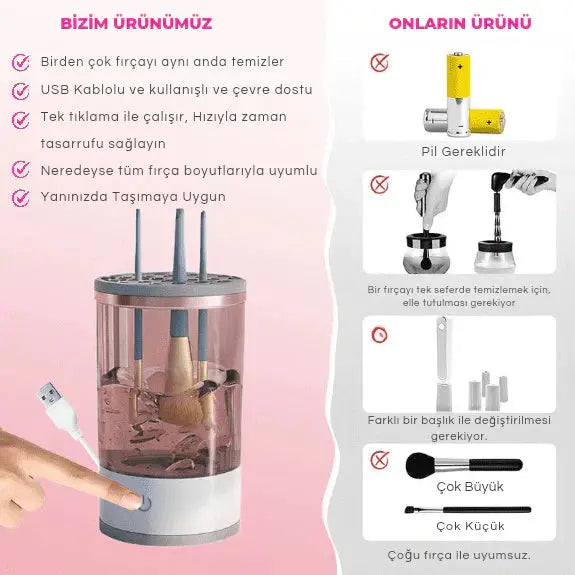 BİZİM ÜRÜNÜMÜZ

Birden çok fırçayı aynı anda temizler

USB Kablolu ve kullanışlı ve çevre dostu

Tek tıklama ile çalışır, Hızıyla zaman tasarrufu sağlayın

Neredeyse tüm fırça boyutlarıyla uyumlu

Yanınızda Taşımaya Uygun

ONLARIN ÜRÜNÜ

Pil Gereklidir

Bir fırçayı tek seferde temizlemek için, elle tutulması gerekiyor

Farklı bir başlık ile değiştirilmesi gerekiyor.

Çok Büyük

Çok Küçük

Çoğu fırça ile uyumsuz.