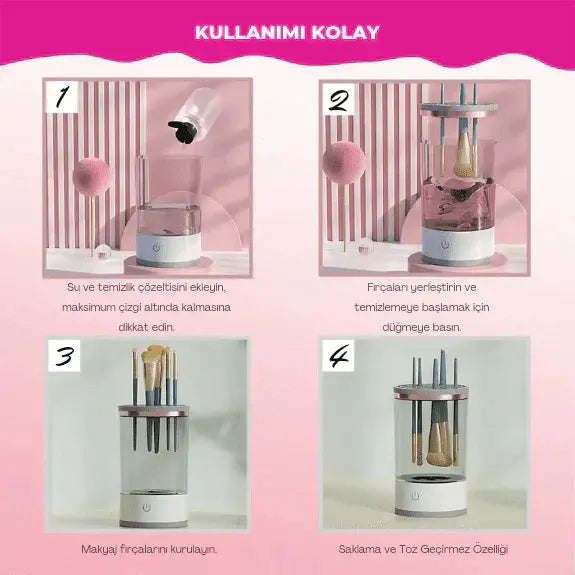 KULLANIMI KOLAY

1

Su ve temizlik çözeltisini ekleyin, maksimum çizgi altında kalmasına dikkat edin.

2

Fırçaları yerleştirin ve temizlemeye başlamak için düğmeye basın.

3

Makyaj fırçalarını kurulayın.

4

Saklama ve Toz Geçirmez Özelliği