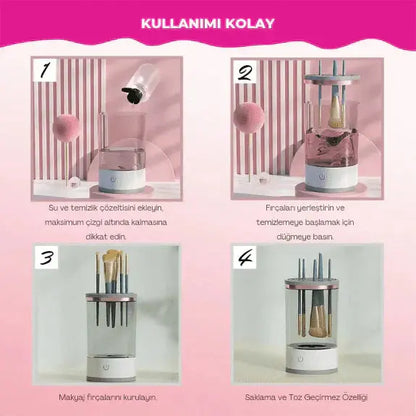 KULLANIMI KOLAY

1

Su ve temizlik çözeltisini ekleyin, maksimum çizgi altında kalmasına dikkat edin.

2

Fırçaları yerleştirin ve temizlemeye başlamak için düğmeye basın.

3

Makyaj fırçalarını kurulayın.

4

Saklama ve Toz Geçirmez Özelliği