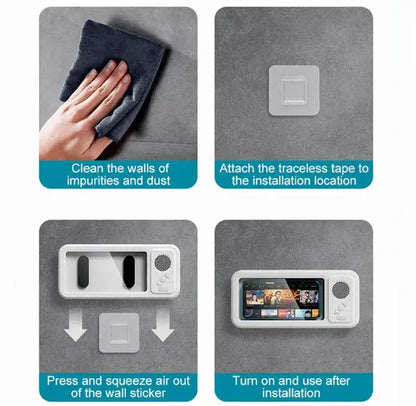 Clean the walls of impurities and dust

Attach the traceless tape to the installation location

Press and squeeze air out of the wall sticker

Turn on and use after installation